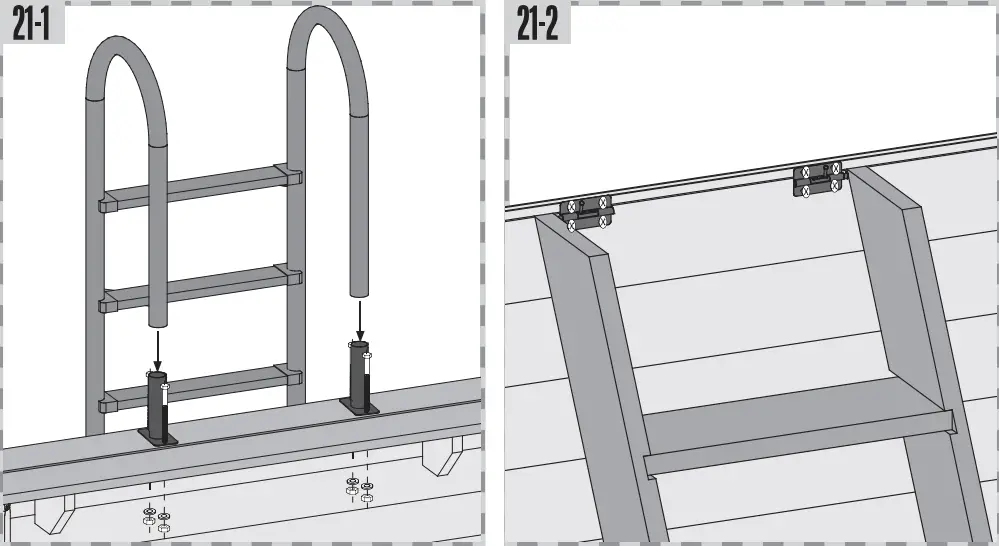 21-1

21-2