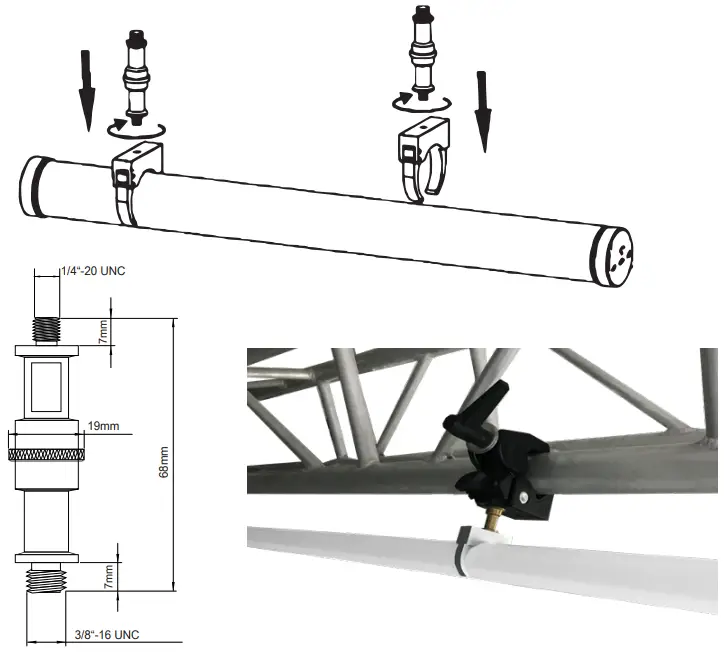 1/4“-20 UNC

7mm

19mm

68mm

7mm

3/8“-16 UNC