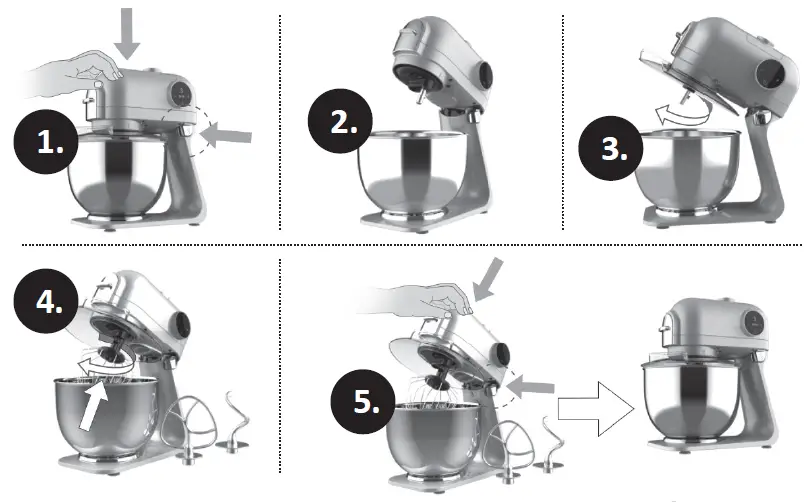 1.

2.

3.

4.

5.