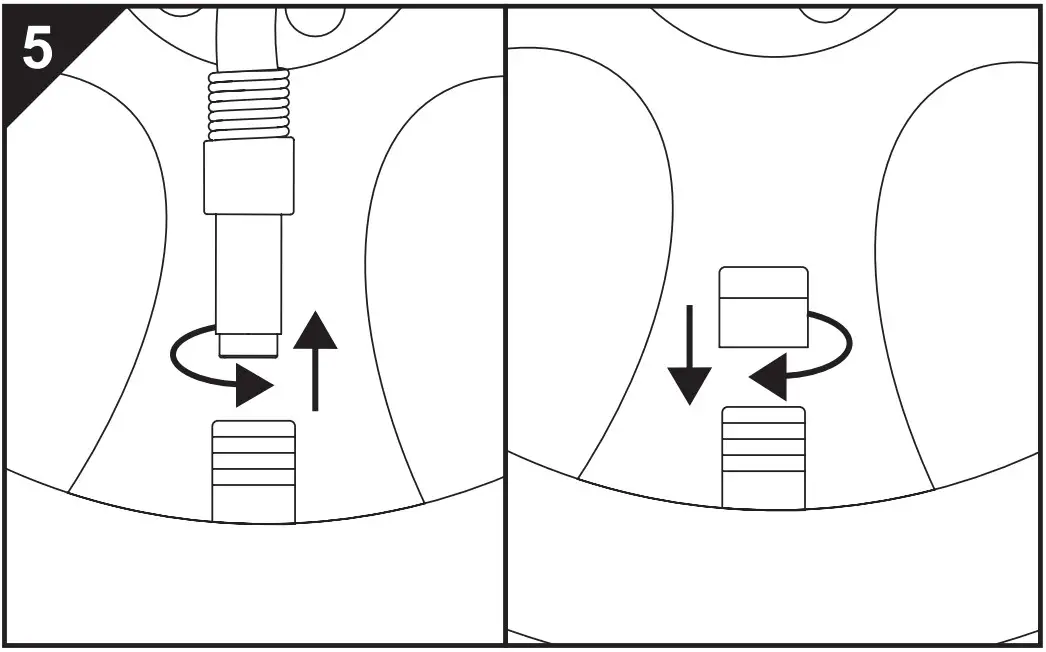 5