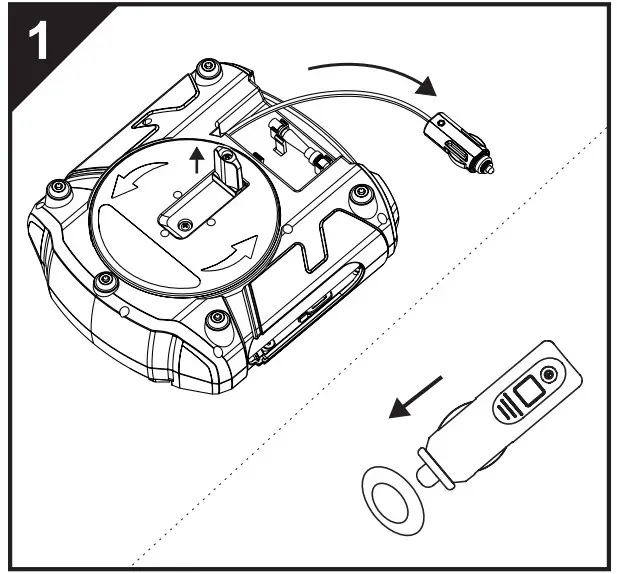 1