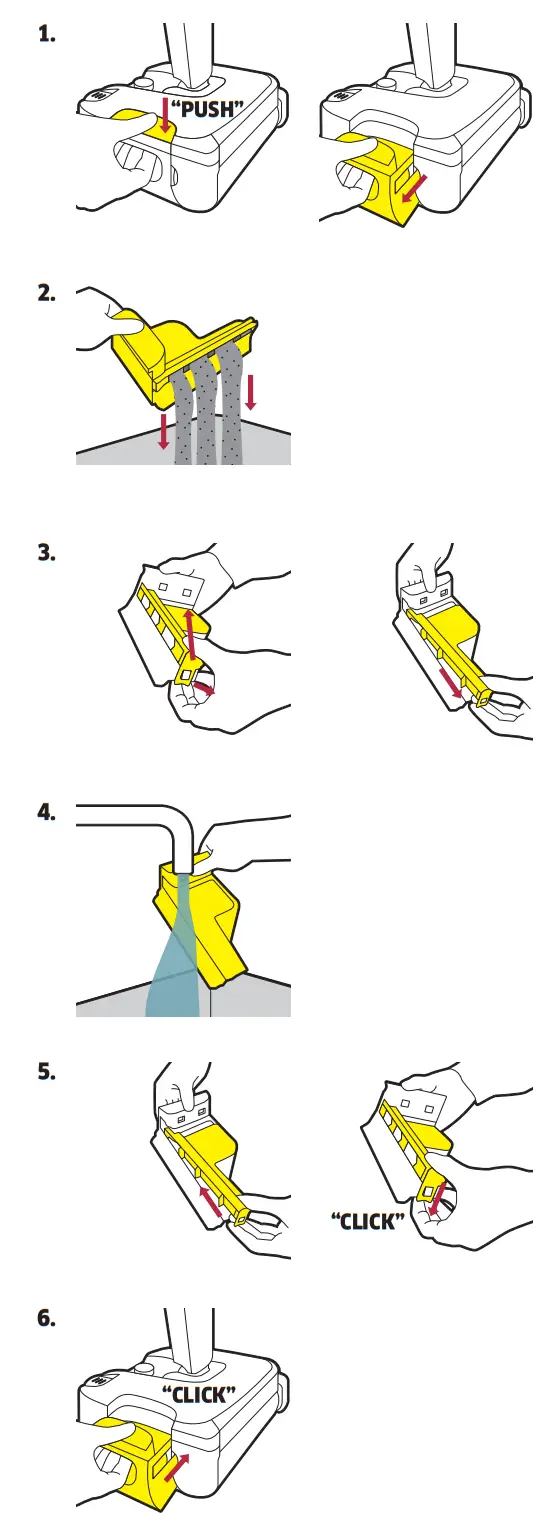 1.

"PUSH"

2.

3.

4.

5.

"CLICK"

6.

"CLICK"