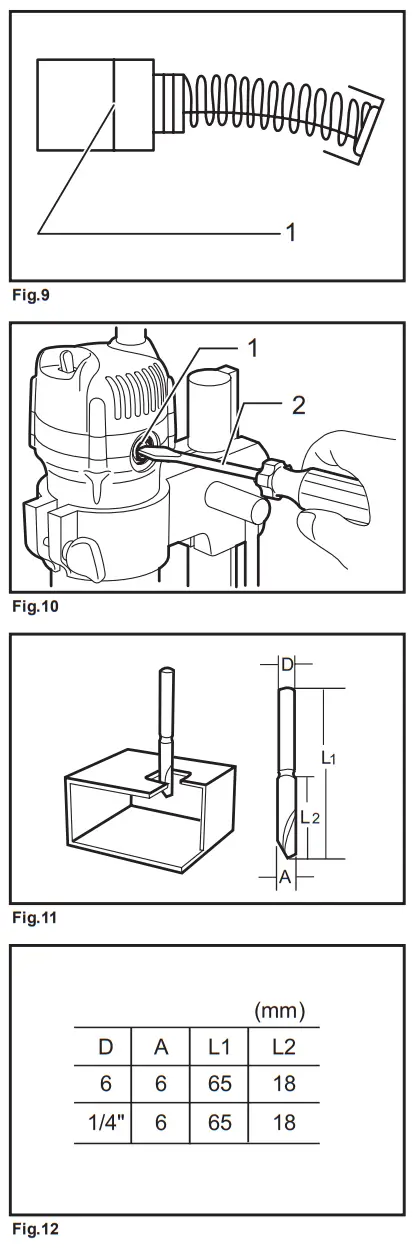 1

Fig.9

1

2

Fig.10

D

L1

L2

A

Fig.11

(mm)

| D | A | L1 | L2 |
|---|---|---|---|
| 6 | 6 | 65 | 18 |
| 1/4" | 6 | 65 | 18 |

Fig.12