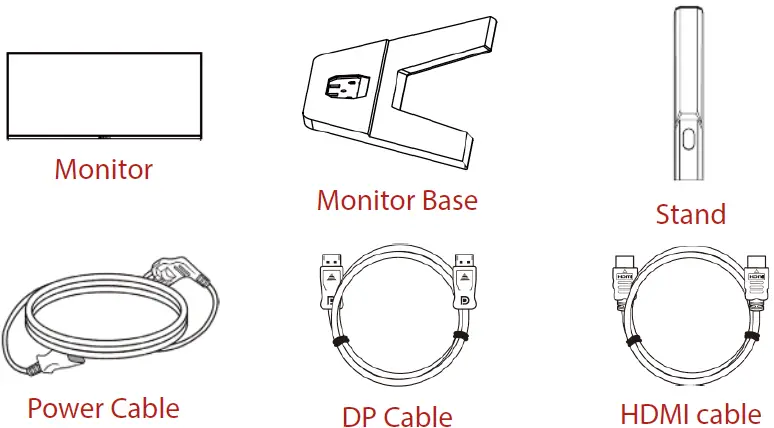 Monitor

Monitor Base

Stand

Power Cable

DP Cable

HDMI cable