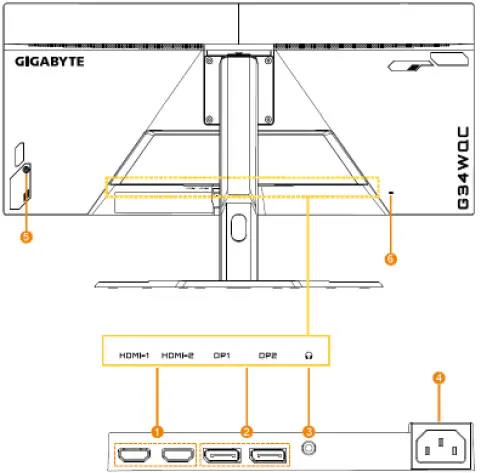 GIGABYTE

G34WQC

5

6

HDMI-1 HDMI-2 DP1 DP2

4

1 2 3