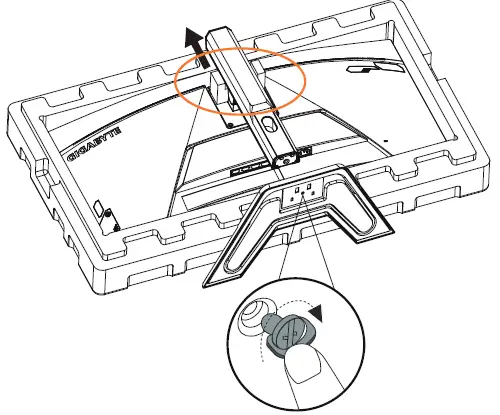 GIGABYTE