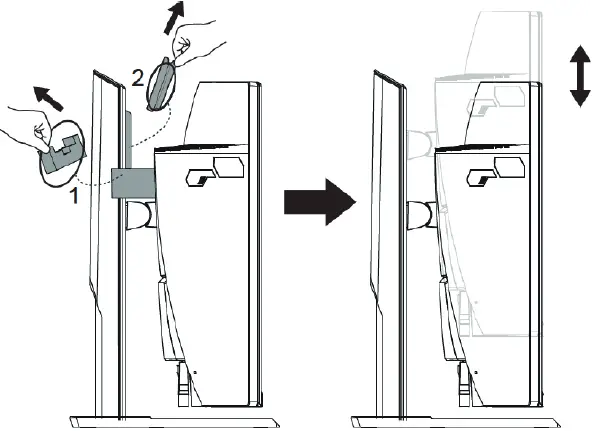 2

1