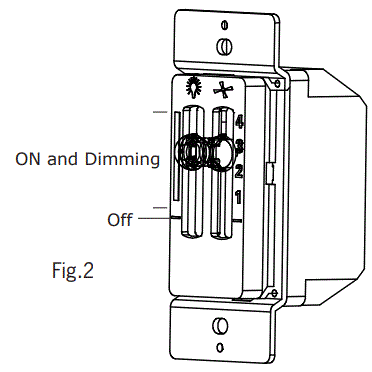 4
3
ON and Dimming
2
1
Off
Fig.2