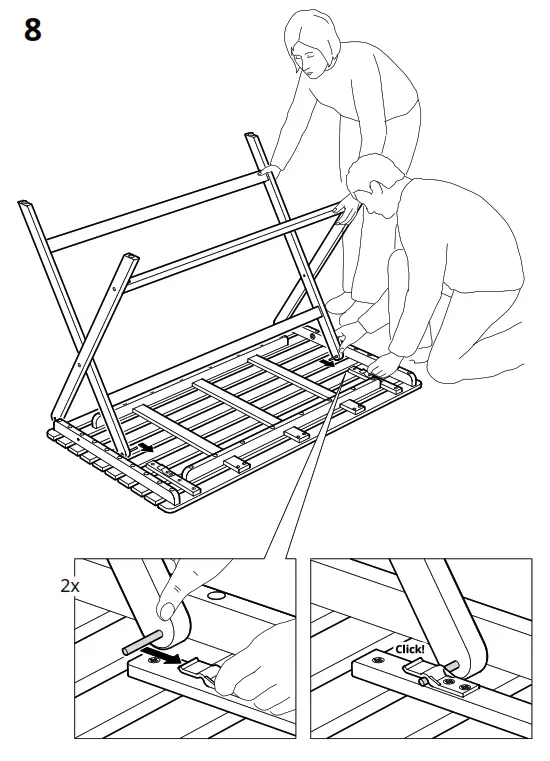 8

2x

Click!