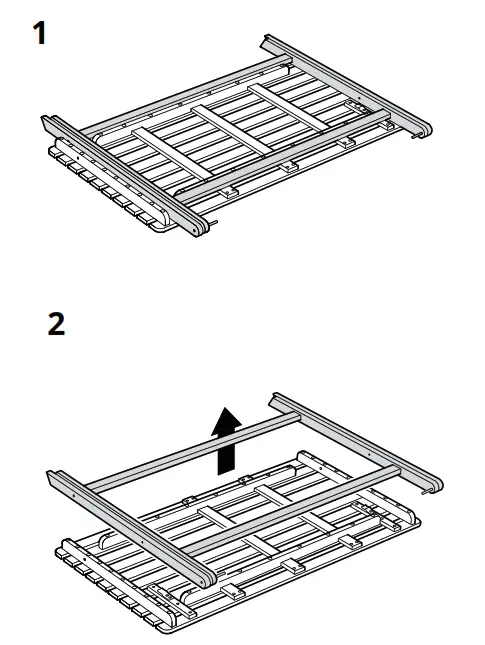 1

2