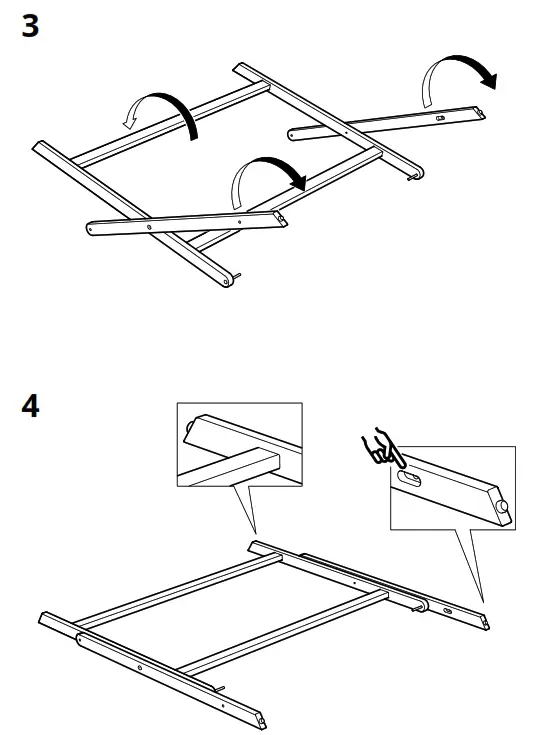 3

4