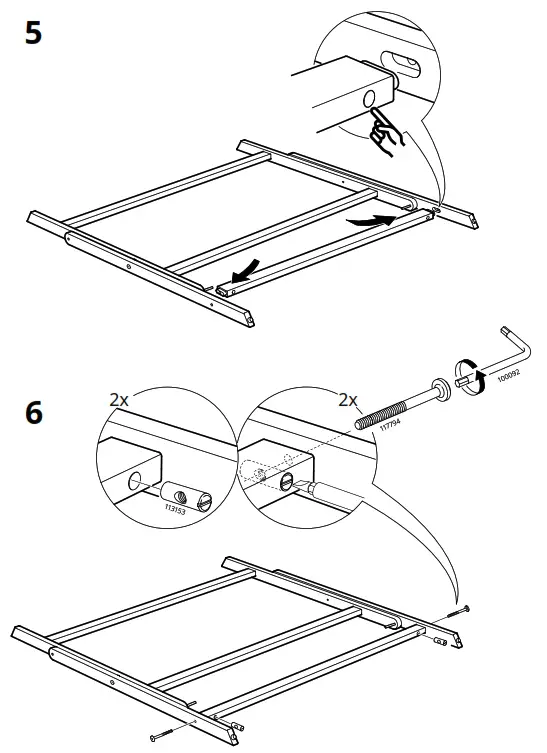 5

6

2x

113153

2x

117794

100092