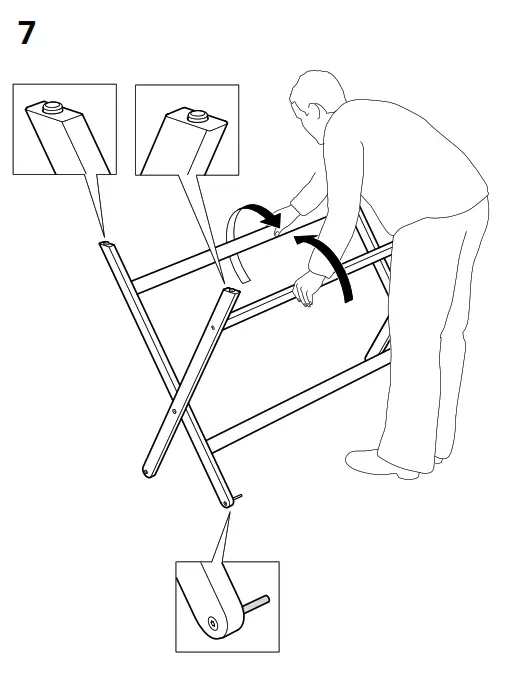 7