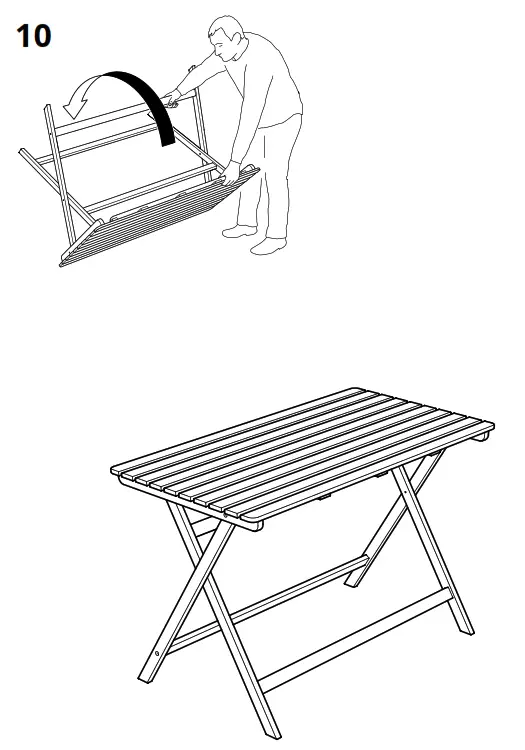 10