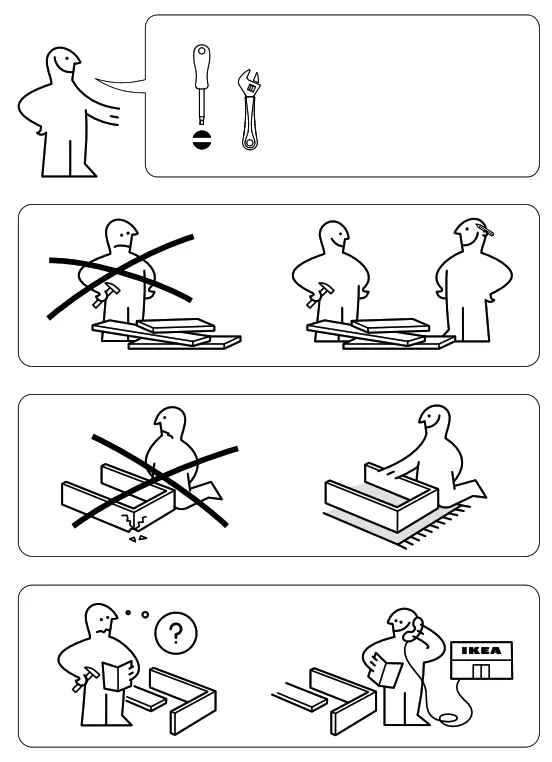 ?

IKEA