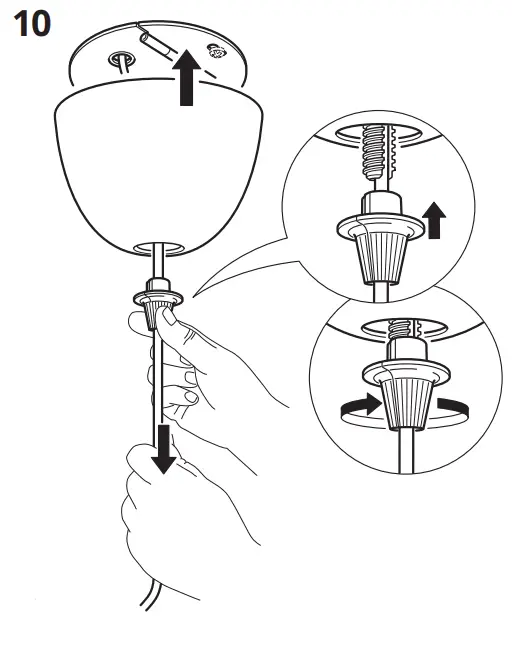 10