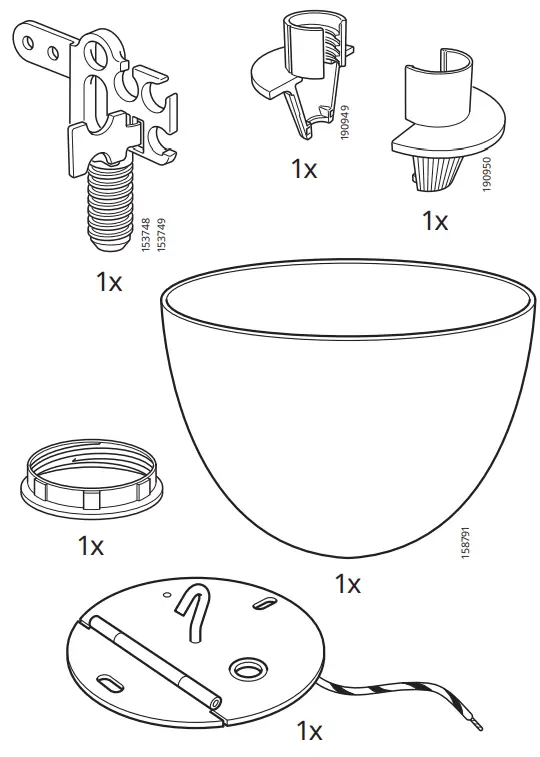 153748
153749

1x

190949

1x

190950

1x

1x

158791

1x

1x