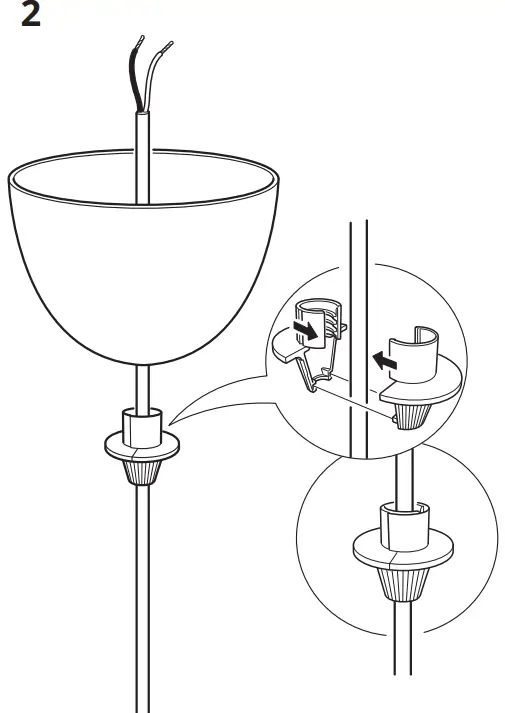 2