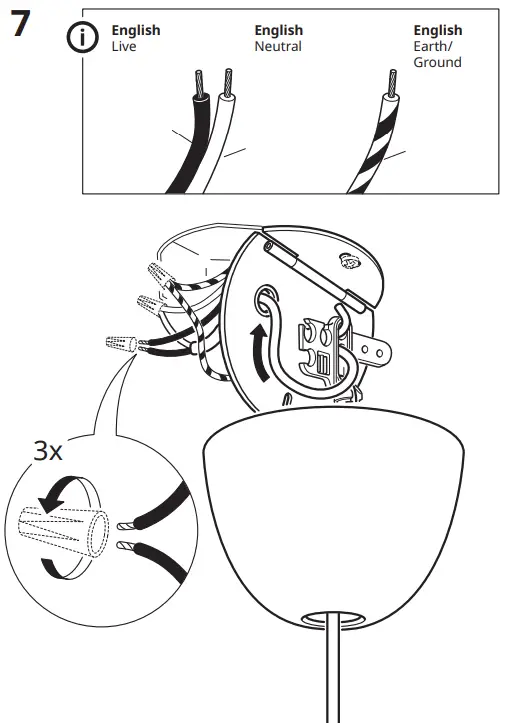 7

English
Live

English
Neutral

English
Earth/
Ground

3x