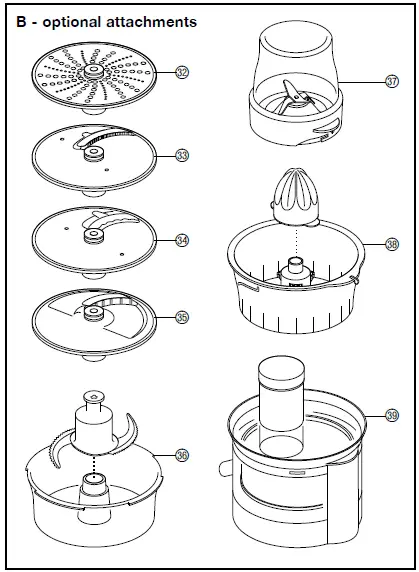 B - optional attachments

32

33

34

35

36

37

38

39