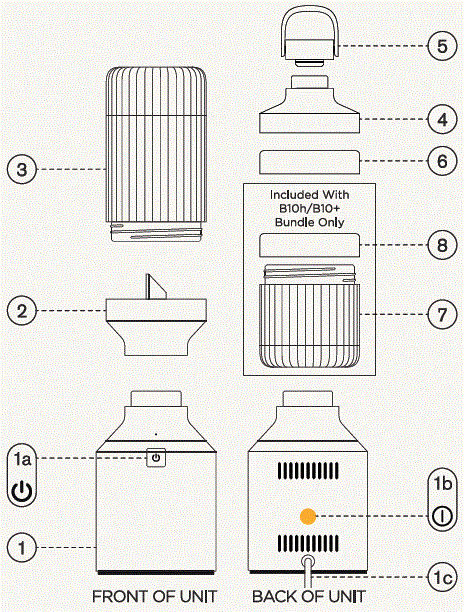 5

4

3

6

Included With B10h/B10+ Bundle Only

8

2

7

1a

1b

1

1c

FRONT OF UNIT

BACK OF UNIT