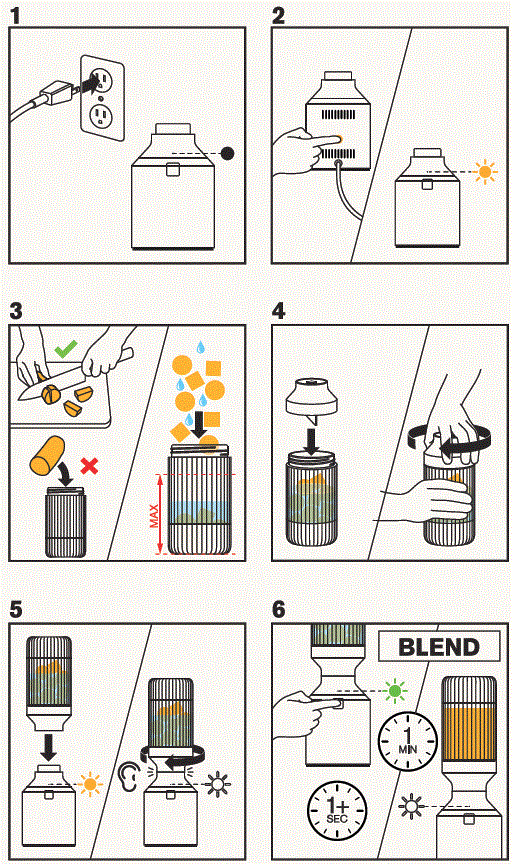 1

2

3

MAX

4

5

6

BLEND

1 MIN

1+ SEC