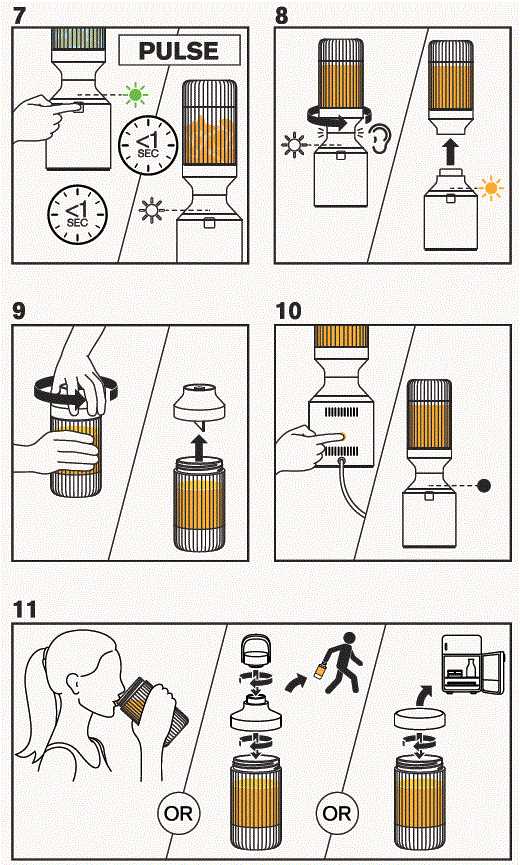 7

PULSE

<1 SEC

<1 SEC

8

9

10

11

OR

OR