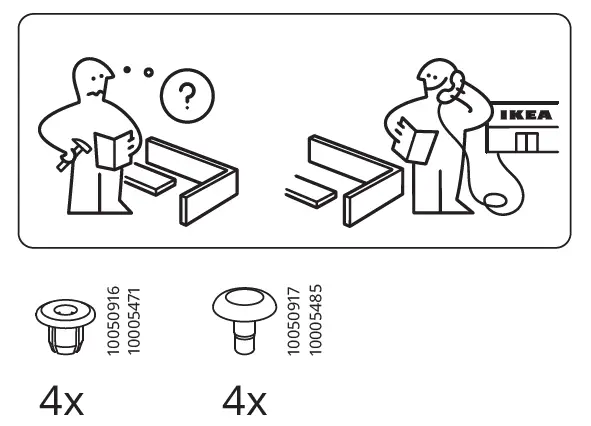 ?

IKEA

10050916
10005471

4x

10050917
10005485

4x