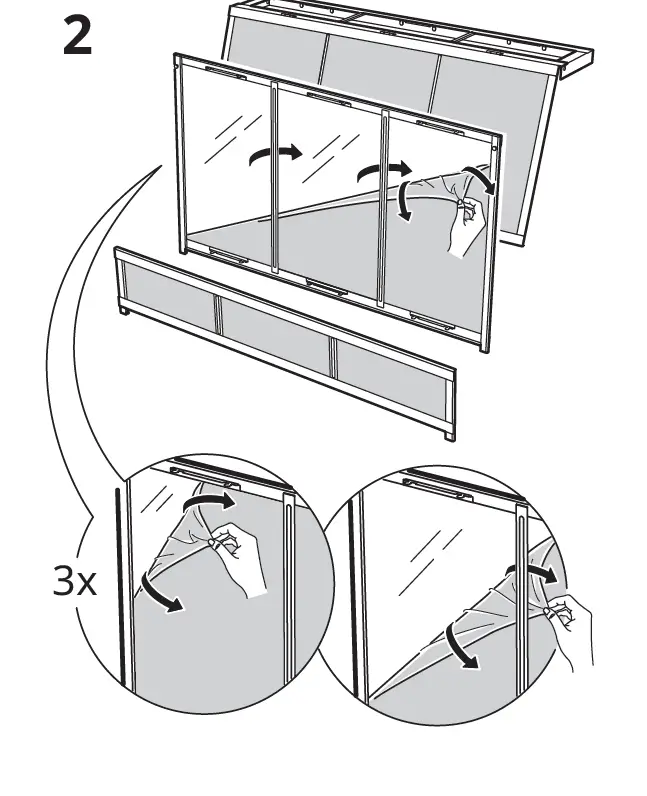 2

3x