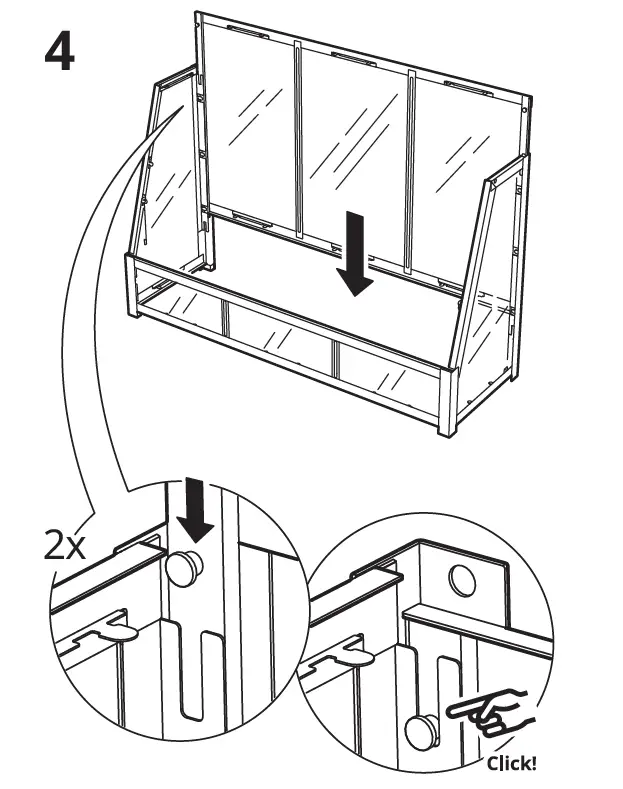 4

2x

Click!