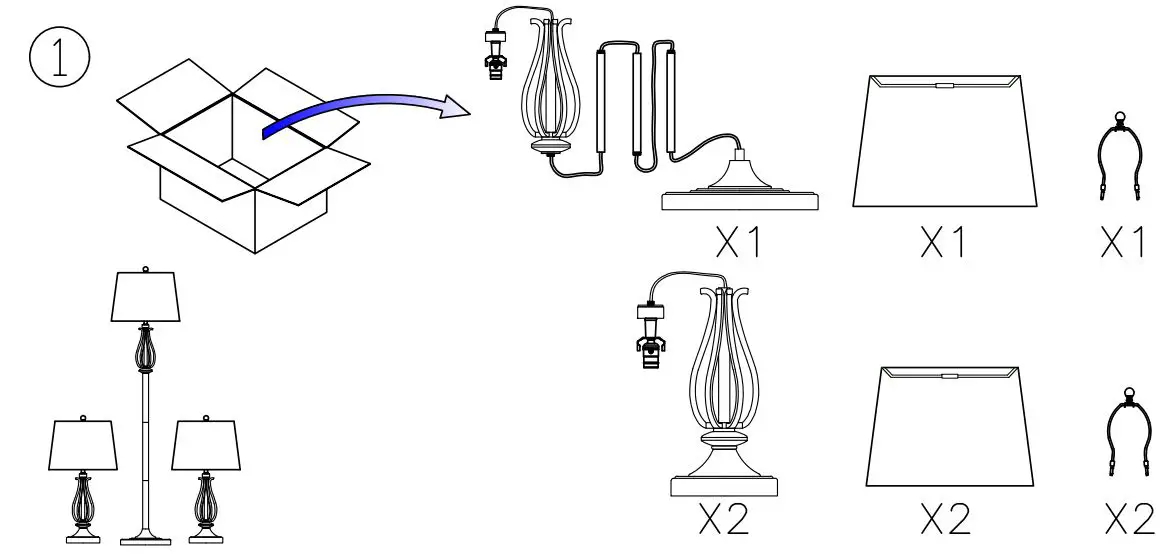 1

X1

X1

X1

X2

X2

X2