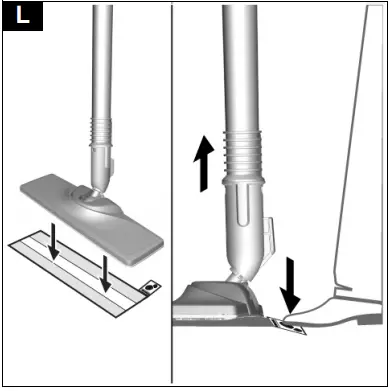 L