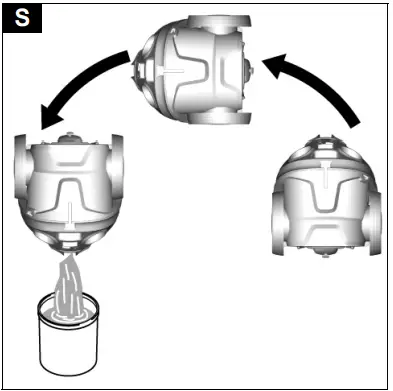 S