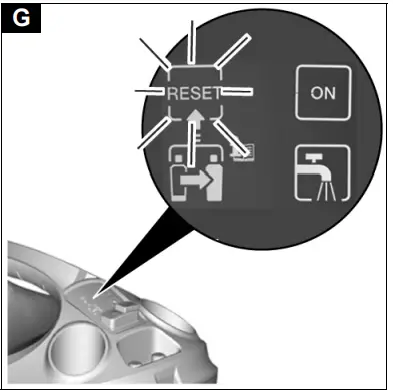 G

RESET

ON