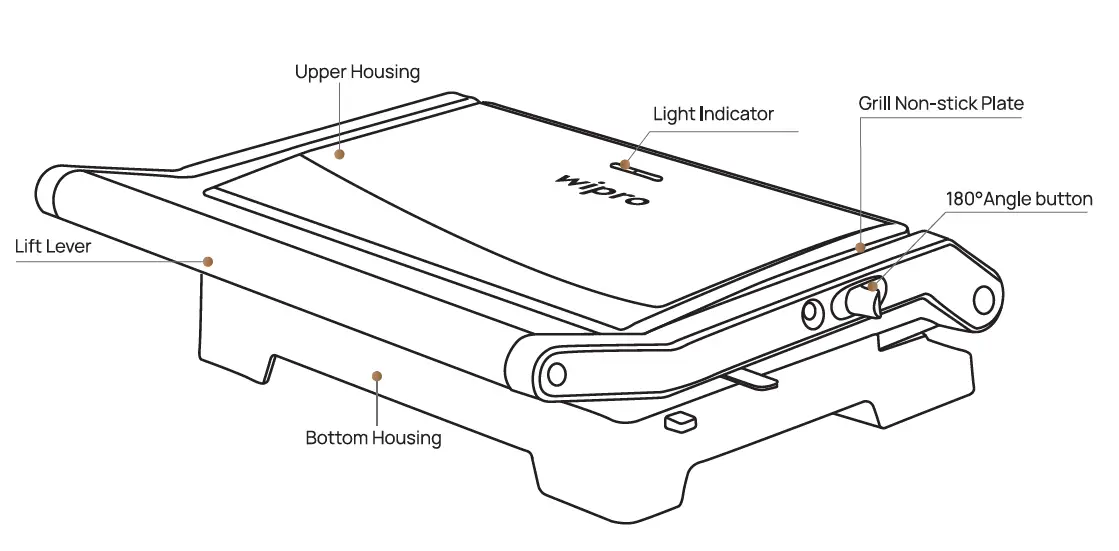 Upper Housing

Light Indicator

Grill Non-stick Plate

wipro

180°Angle button

Lift Lever

Bottom Housing