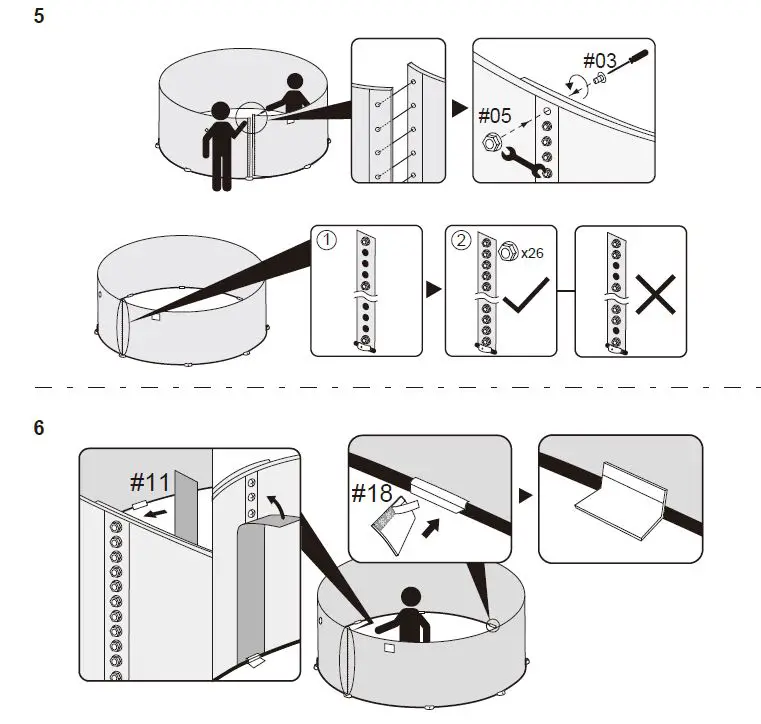 5

#03

#05

1

2

x26

6

#11

#18