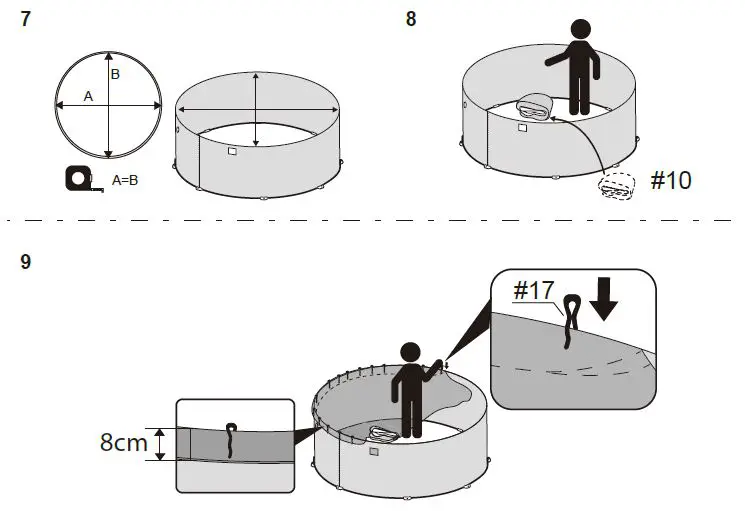 7

B

A

A=B

8

#10

9

#17

8cm