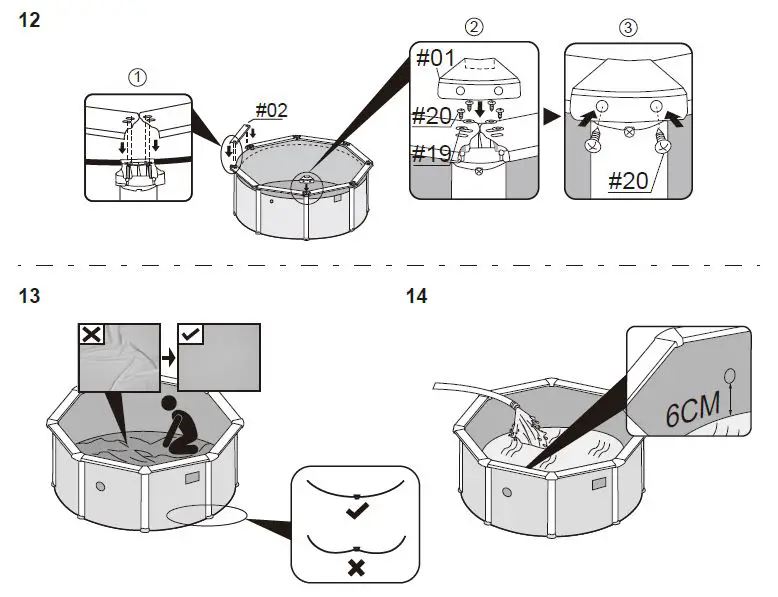 12

①

#02

②

#01

#20

#19

③

#20

13

14

6CM