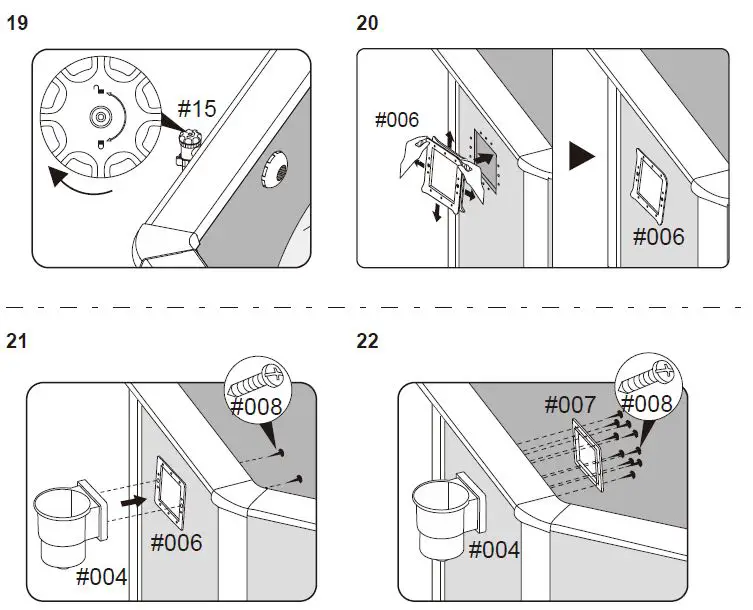 19

#15

20

#006

#006

21

#008

#006

#004

22

#007

#008

#004