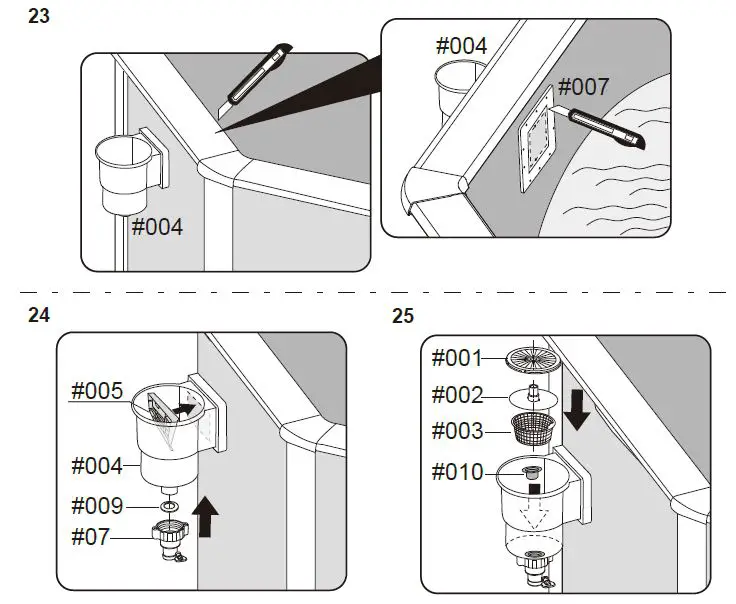 23

#004

#004

#007

24

#005

#004

#009

#07

25

#001

#002

#003

#010