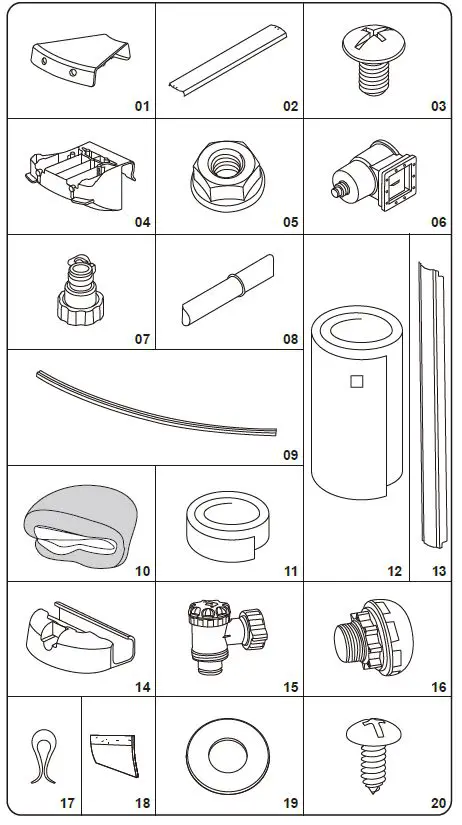 01
02
03
04
05
06
07
08
09
10
11
12
13
14
15
16
17
18
19
20