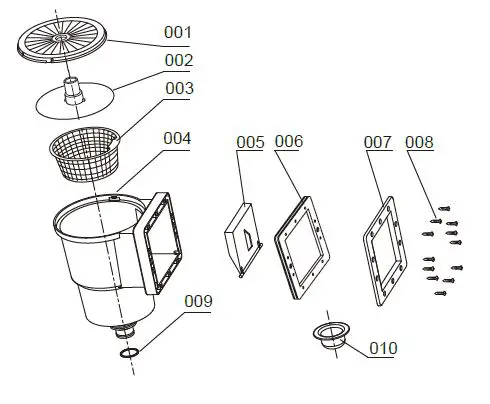 001
002
003
004
005
006
007
008
009
010