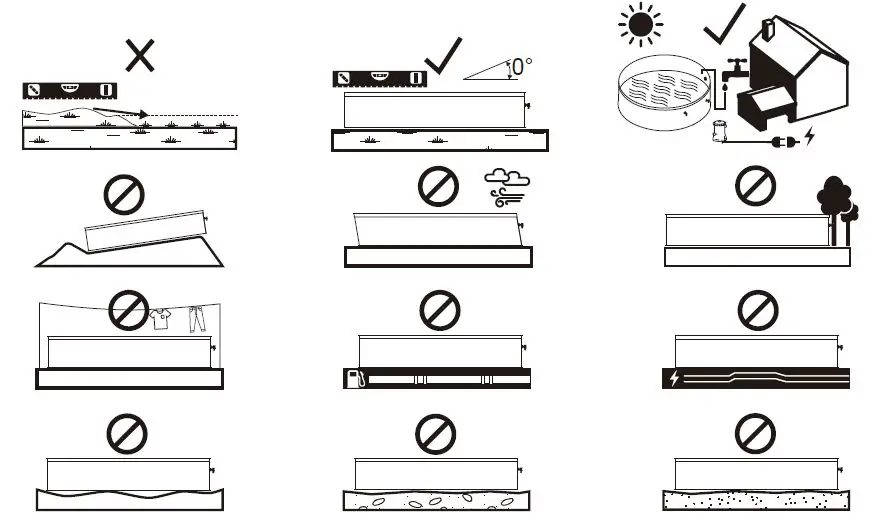 0°