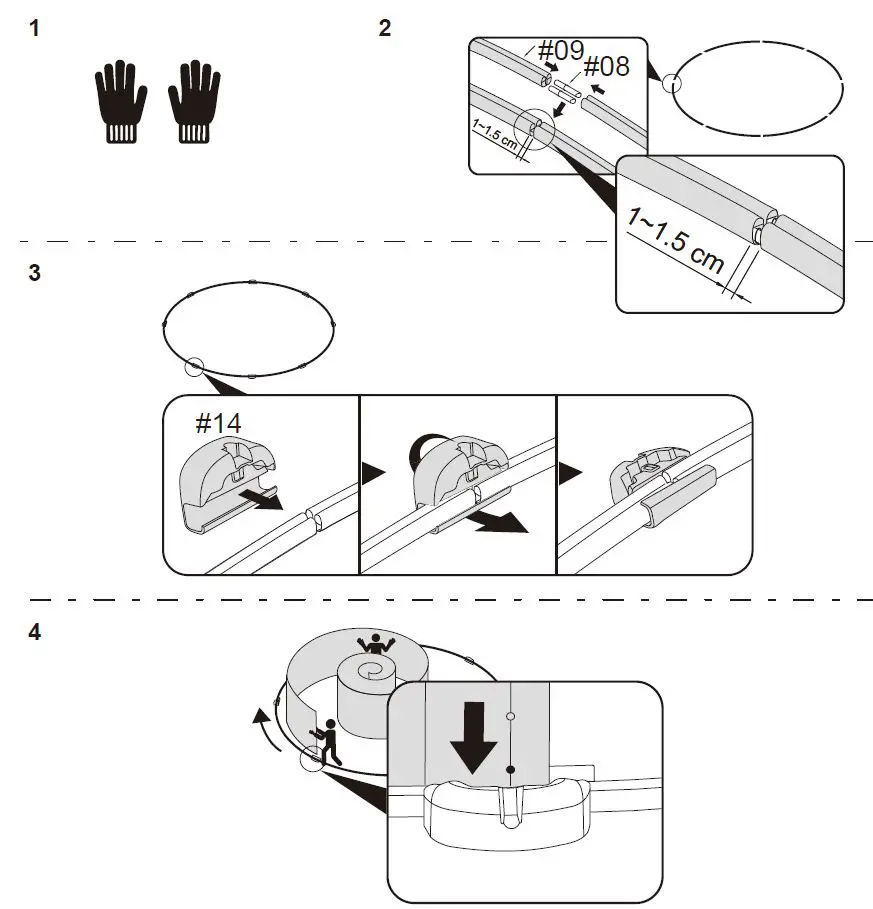 1

2

#09

#08

1~1.5 cm

1~1.5 cm

3

#14

4