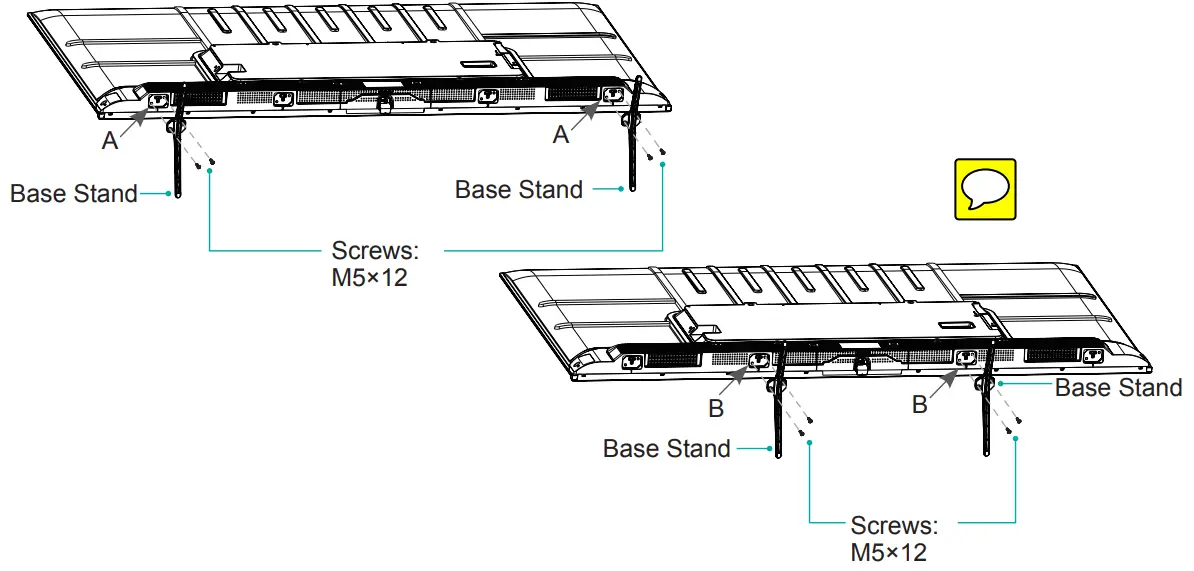 A
A
Base Stand
Base Stand
Screws:
M5×12
B
B
Base Stand
Base Stand
Screws:
M5×12