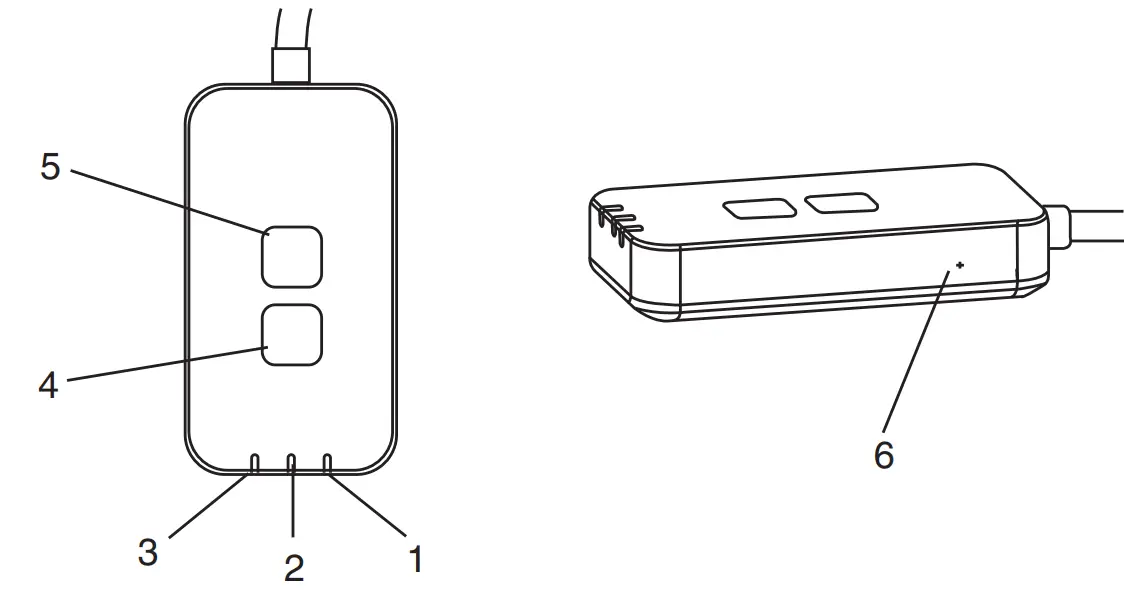 5
4
3
2
1
6