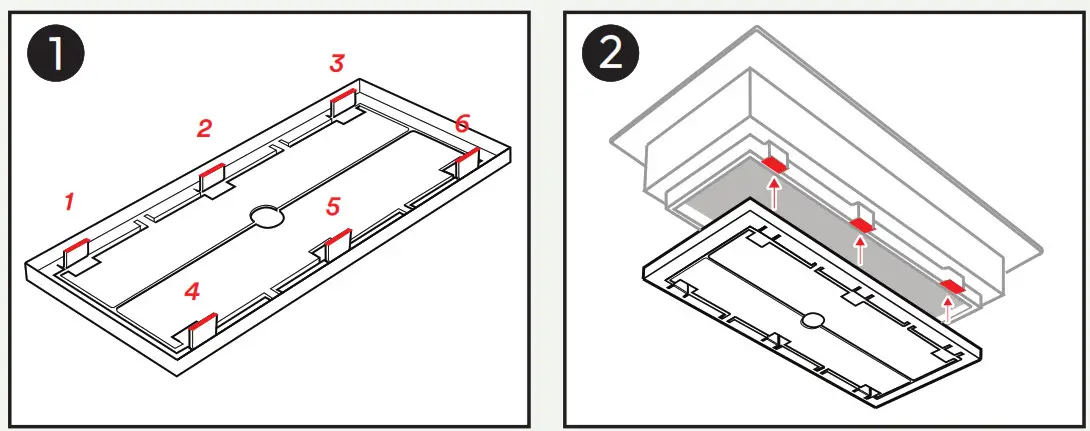 1

3

2

6

1

5

4

2