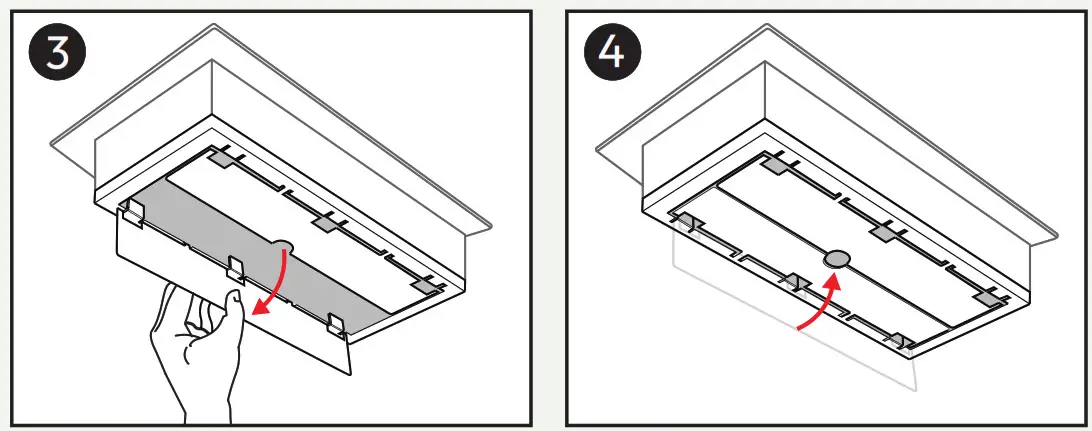 3

4