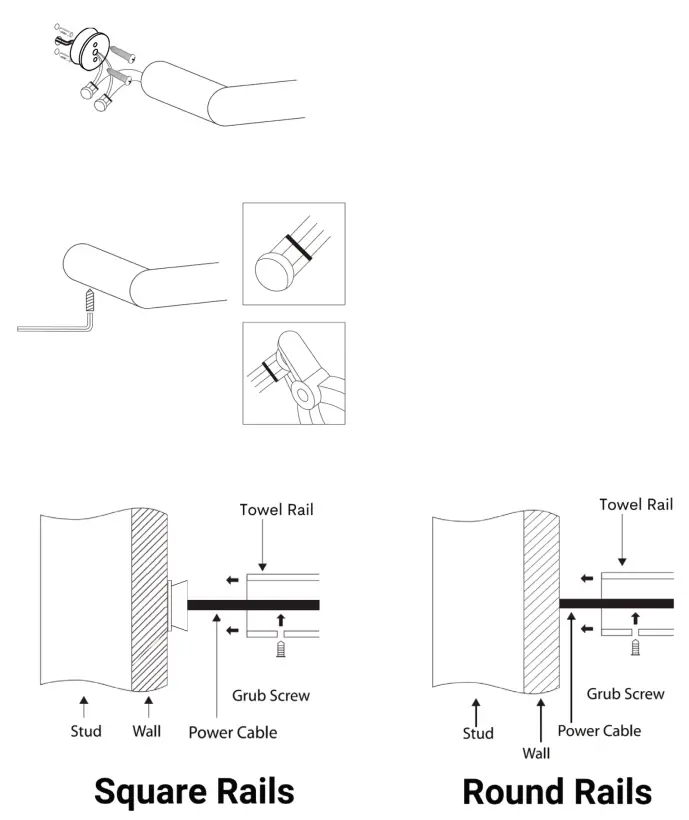 Towel Rail

Grub Screw

Stud

Wall

Power Cable

Square Rails

Towel Rail

Grub Screw

Stud

Power Cable

Wall

Round Rails