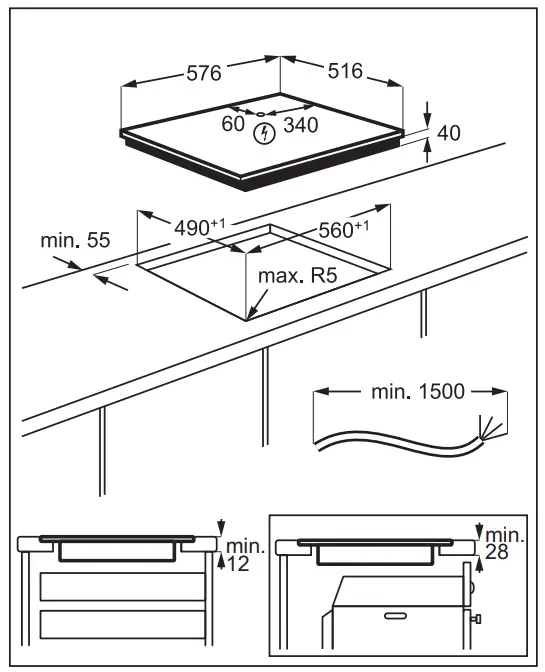 576
516
60
340
40
$490^{+1}$
$560^{+1}$
min. 55
max. R5
min. 1500
min.
12
min.
28